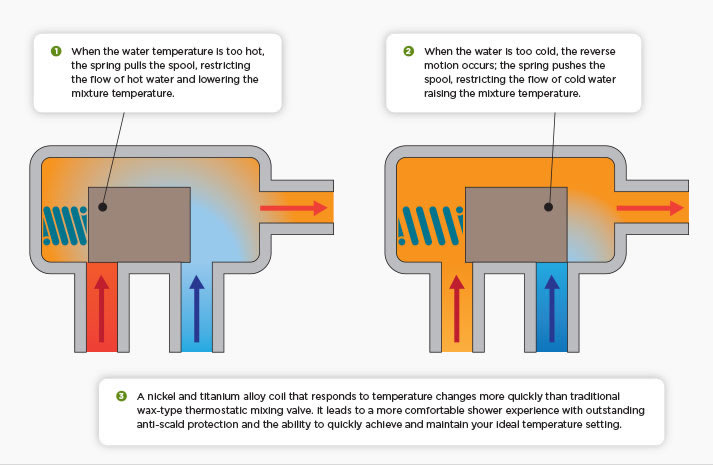 1 When the water temperature is too hot, the spring pulls the spool, restricting the flow of hot water and lowering the mixture temperature.

2 When the water is too cold, the reverse motion occurs; the spring pushes the spool, restricting the flow of cold water raising the mixture temperature.

3 A nickel and titanium alloy coil that responds to temperature changes more quickly than traditional wax-type thermostatic mixing valve. It leads to a more comfortable shower experience with outstanding anti-scald protection and the ability to quickly achieve and maintain your ideal temperature setting.